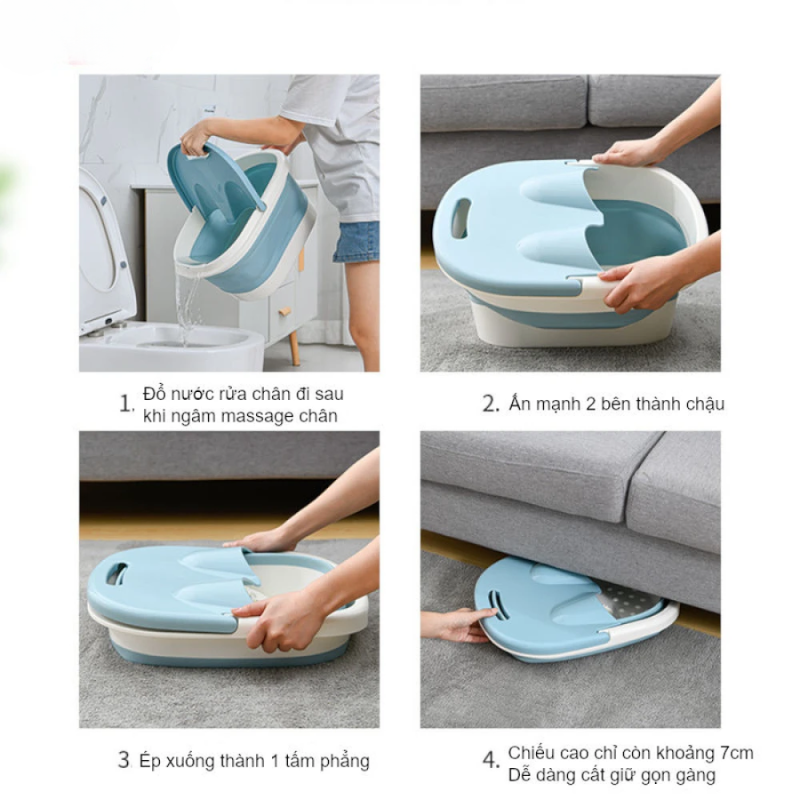 1. Đổ nước rửa chân đi sau khi ngâm massage chân

2. Ấn mạnh 2 bên thành chậu

3. Ép xuống thành 1 tấm phẳng

4. Chiều cao chỉ còn khoảng 7cm
Dễ dàng cất giữ gọn gàng